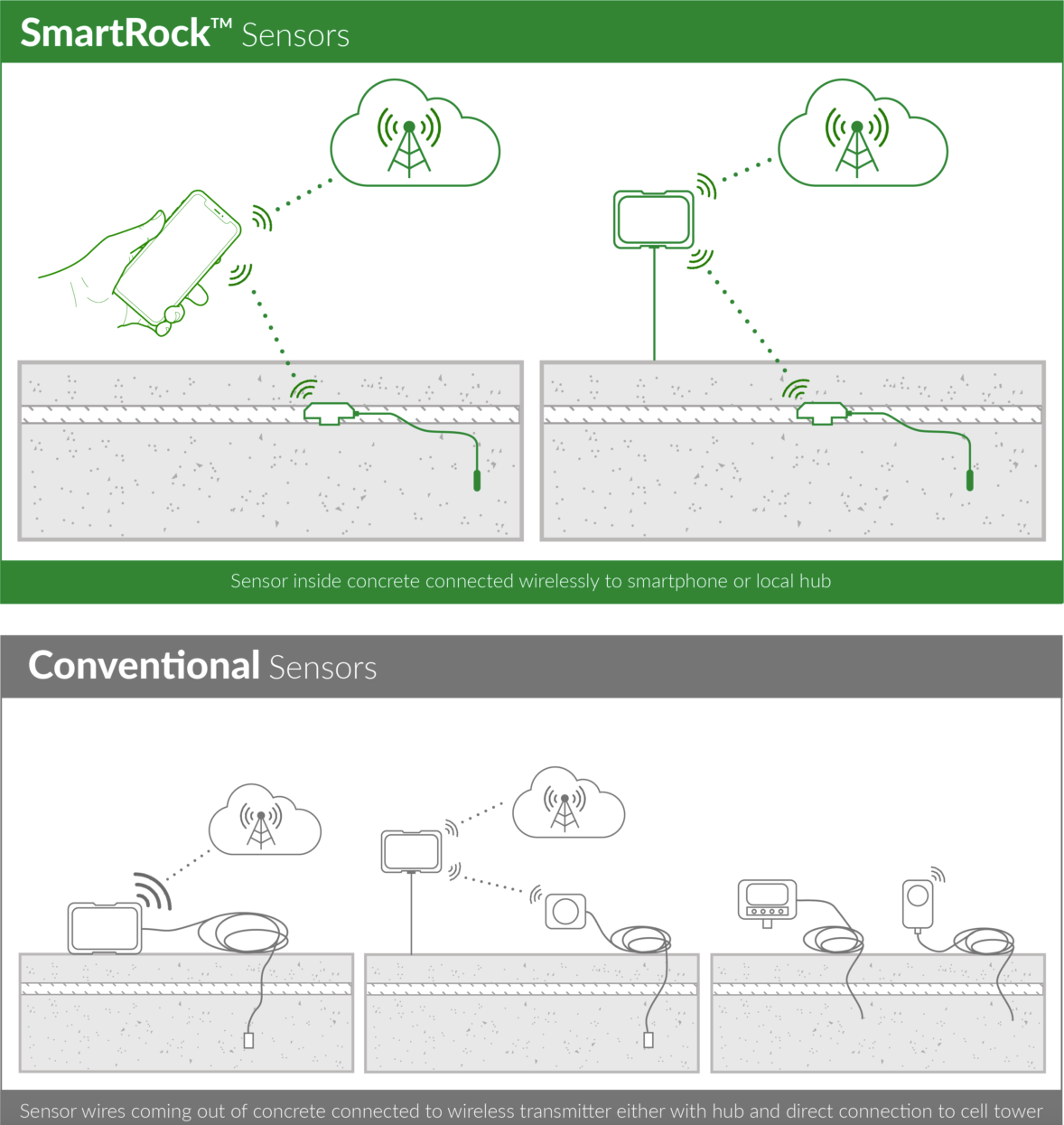 SmartRock™ Sensors

Sensor inside concrete connected wirelessly to smartphone or local hub

Conventional Sensors

Sensor wires coming out of concrete connected to wireless transmitter either with hub and direct connection to cell tower